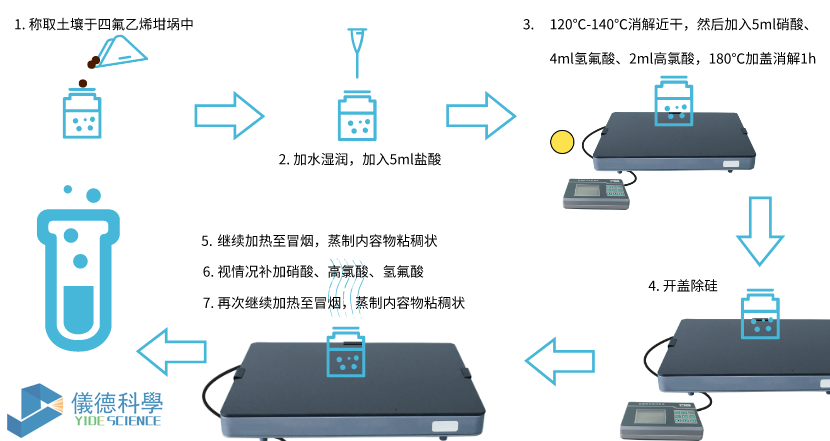 1. 称取土壤于四氟乙烯坩埚中

2. 加水湿润，加入5ml盐酸

3. 120°C-140°C消解近干，然后加入5ml硝酸、4ml氢氟酸、2ml高氯酸，180°C加盖消解1h

4. 开盖除硅

5. 继续加热至冒烟，蒸制内容物粘稠状

6. 视情况补加硝酸、高氯酸、氢氟酸

7. 再次继续加热至冒烟，蒸制内容物粘稠状

儀德科學
YIDE SCIENCE